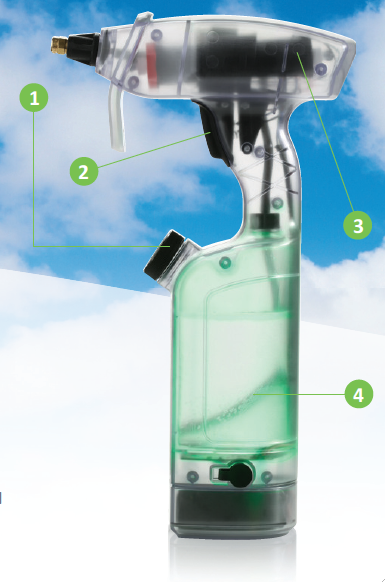 1
2
3
4